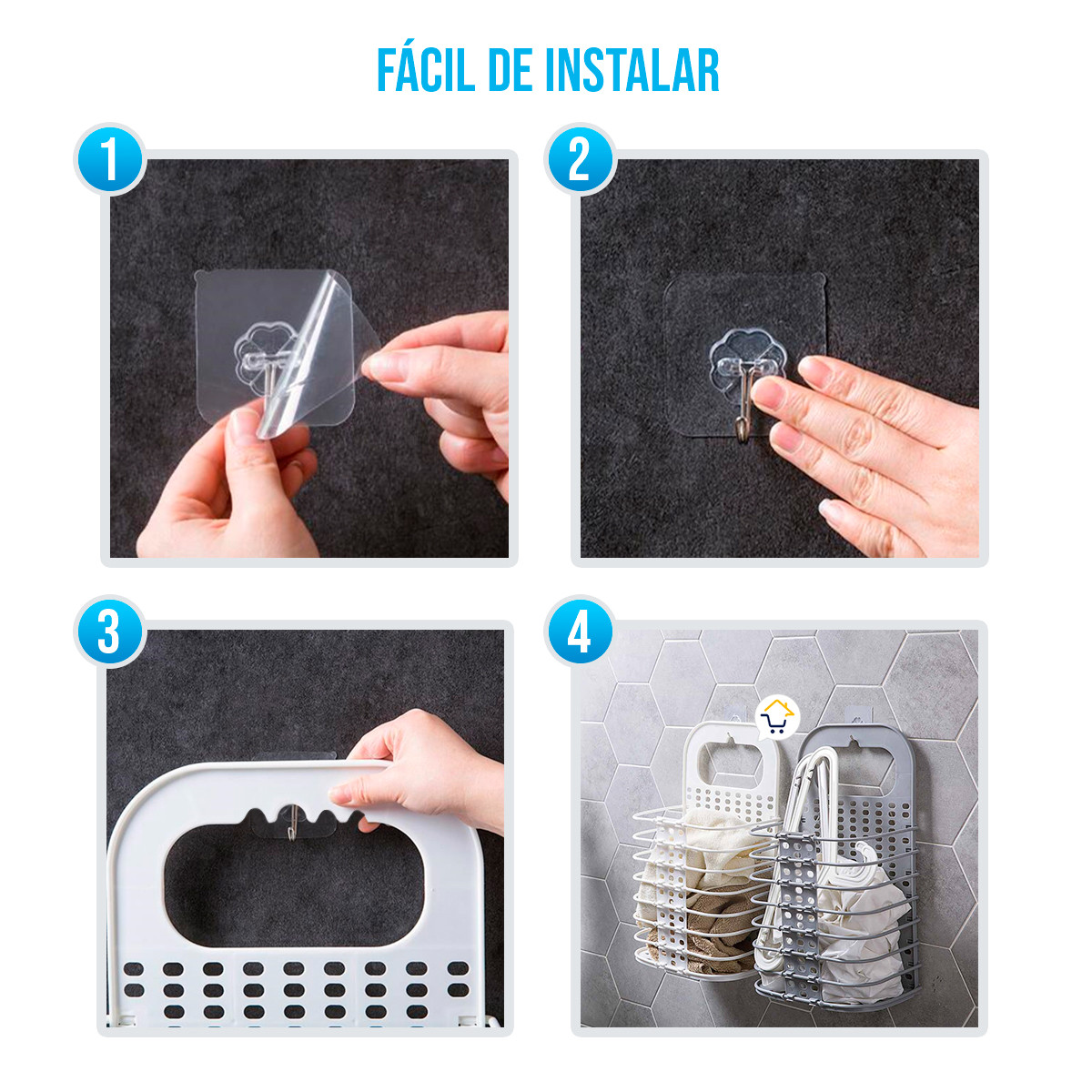 FÁCIL DE INSTALAR

1

2

3

4